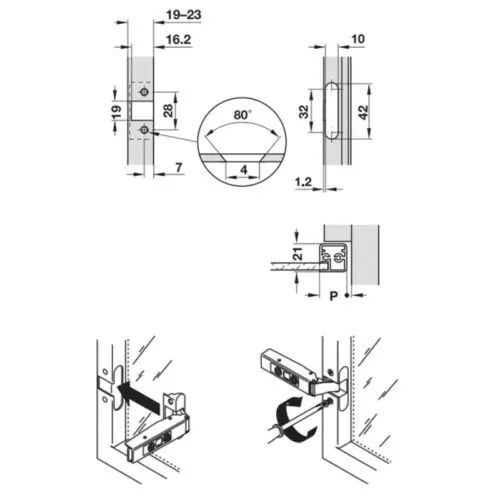 19–23
16.2
19
28
7
80°
4
10
32
42
1.2
21
P