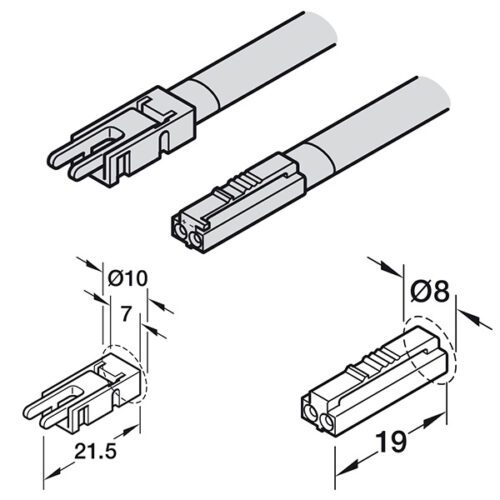 Ø10
7
21.5
Ø8
19